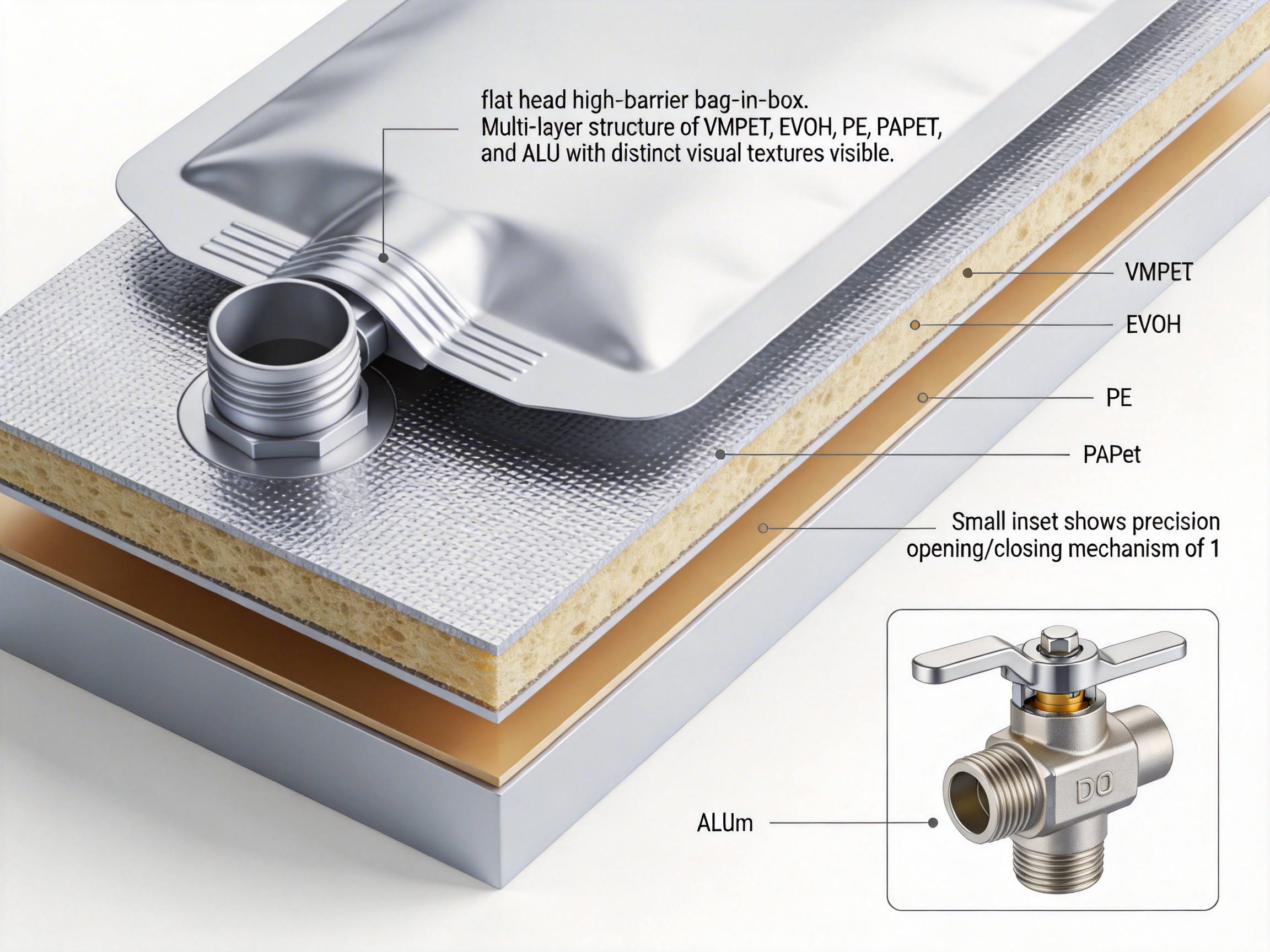 flat head high-barrier bag-in-box.
Multi-layer structure of VMPET, EVOH, PE, PAPET, and ALU with distinct visual textures visible.

VMPET

EVOH

PE

PAPet

Small inset shows precision opening/closing mechanism of 1

DO

ALUm